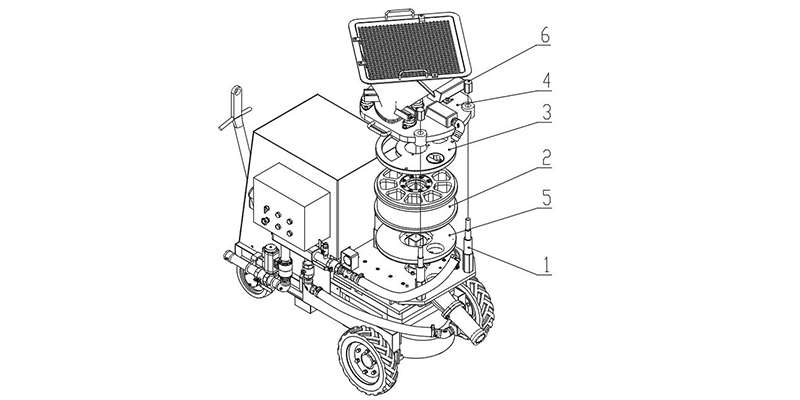 6
4
3
2
5
1