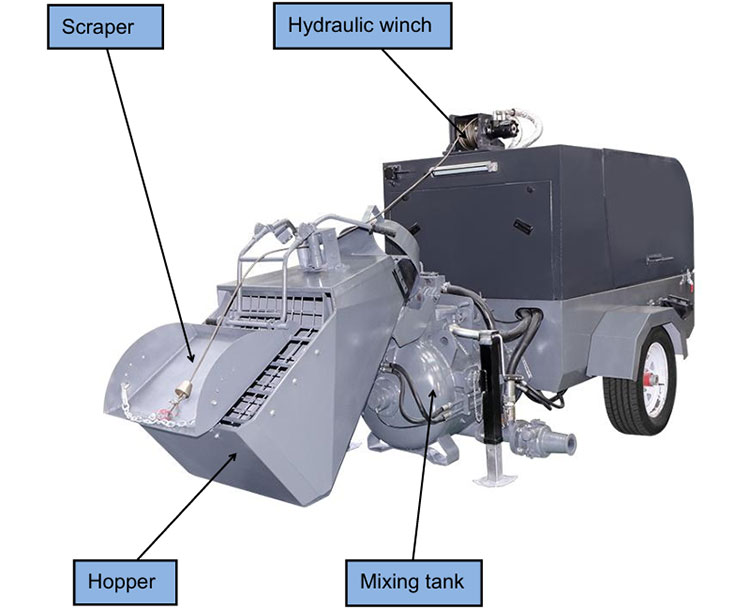 Scraper

Hydraulic winch

Hopper

Mixing tank