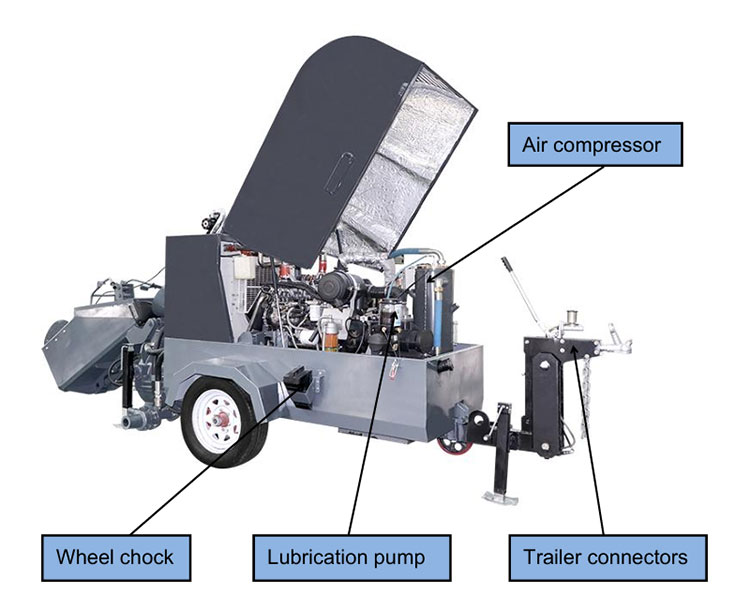 Air compressor

Wheel chock

Lubrication pump

Trailer connectors